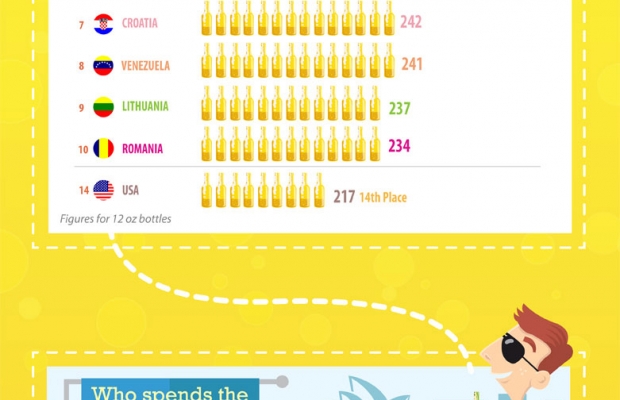 7 CROATIA 242

8 VENEZUELA 241

9 LITHUANIA 237

10 ROMANIA 234

14 USA 217 14th Place

Figures for 12 oz bottles

Who spends the